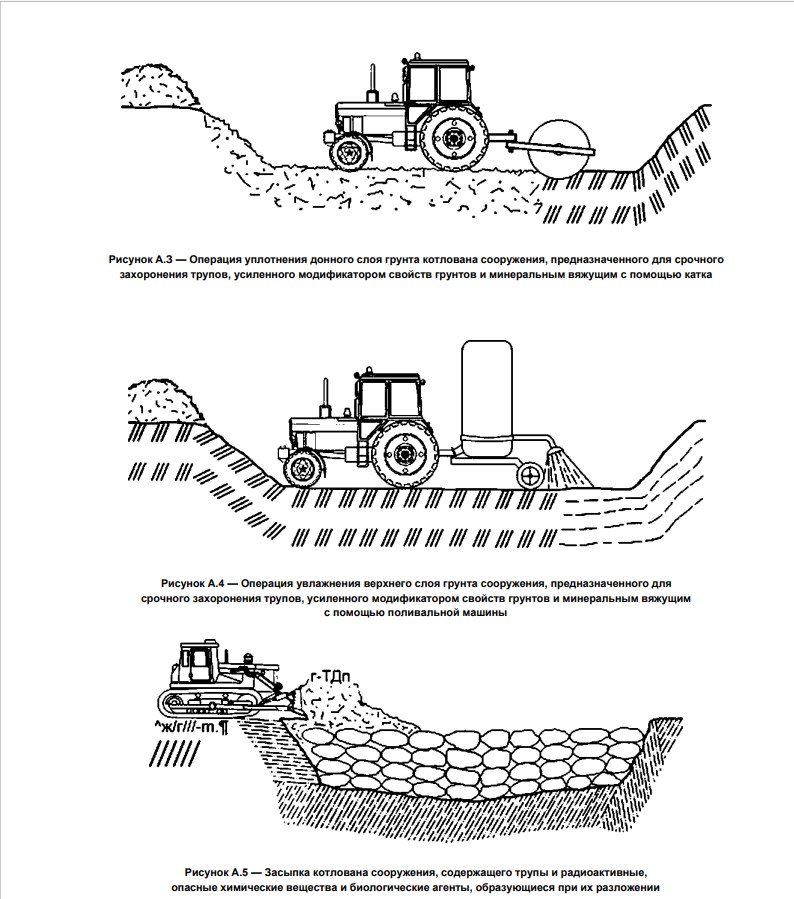 Рисунок А.3 — Операция уплотнения донного слоя грунта котлована сооружения, предназначенного для срочного захоронения трупов, усиленного модификатором свойств грунтов и минеральным вяжущим с помощью катка

Рисунок А.4 — Операция увлажнения верхнего слоя грунта сооружения, предназначенного для срочного захоронения трупов, усиленного модификатором свойств грунтов и минеральным вяжущим с помощью поливальной машины

г-ТДп

^ж/г//-m.¶

Рисунок А.5 — Засыпка котлована сооружения, содержащего трупы и радиоактивные, опасные химические вещества и биологические агенты, образующиеся при их разложении