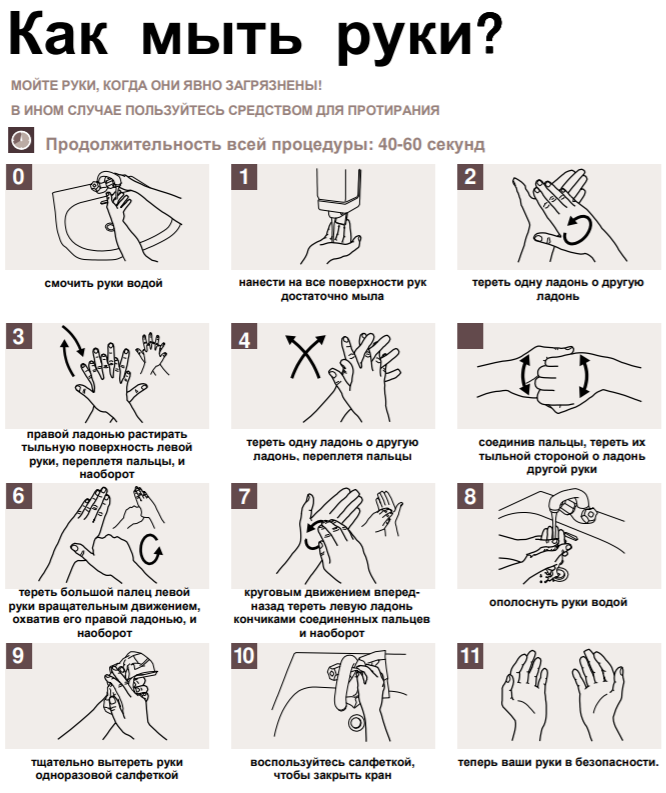 Как мыть руки?

МОЙТЕ РУКИ, КОГДА ОНИ ЯВНО ЗАГРЯЗНЕНЫ!

В ИНОМ СЛУЧАЕ ПОЛЬЗУЙТЕСЬ СРЕДСТВОМ ДЛЯ ПРОТИРАНИЯ

Продолжительность всей процедуры: 40-60 секунд

0
смочить руки водой

1
нанести на все поверхности рук достаточно мыла

2
тереть одну ладонь о другую ладонь

3
правой ладонью растирать тыльную поверхность левой руки, переплетя пальцы, и наоборот

4
тереть одну ладонь о другую ладонь, переплетя пальцы

соединив пальцы, тереть их тыльной стороной о ладонь другой руки

6
тереть большой палец левой руки вращательным движением, охватив его правой ладонью, и наоборот

7
круговым движением вперед-назад тереть левую ладонь кончиками соединенных пальцев и наоборот

8
ополоснуть руки водой

9
тщательно вытереть руки одноразовой салфеткой

10
воспользуйтесь салфеткой, чтобы закрыть кран

11
теперь ваши руки в безопасности.