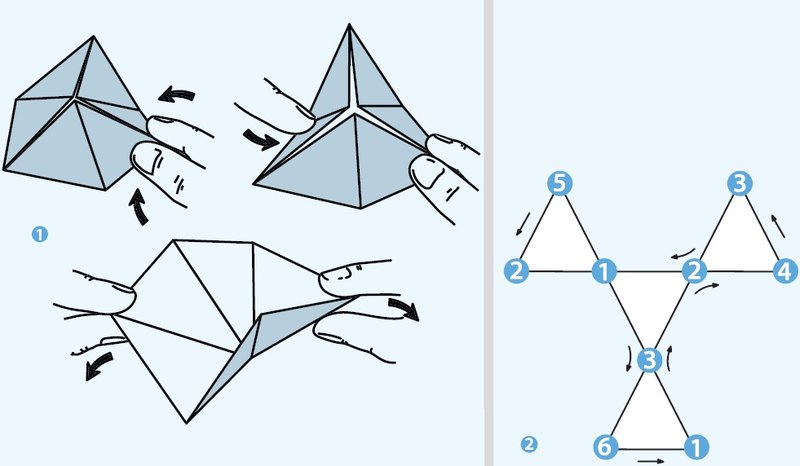 1

5
3
2
1
2
4
3
6
1
2