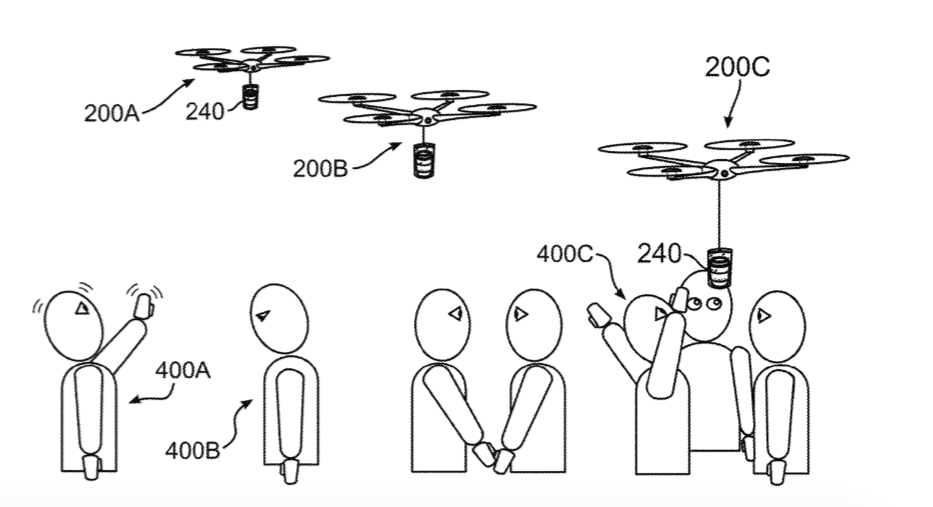 200A
240
200B
200C
400C
240
400A
400B